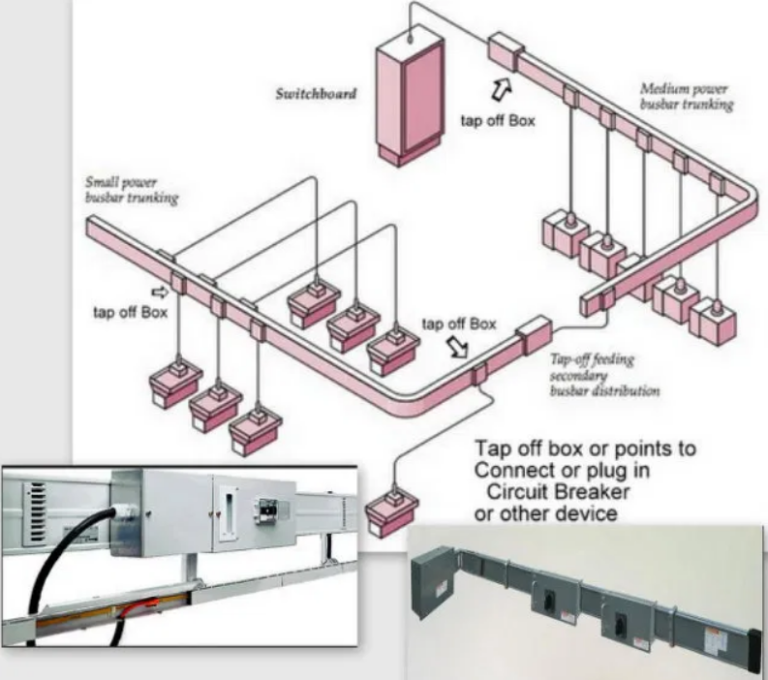 Switchboard

tap off Box

Medium power busbar trunking

Small power busbar trunking

tap off Box

tap off Box

Tap-off feeding secondary busbar distribution

Tap off box or points to Connect or plug in Circuit Breaker or other device